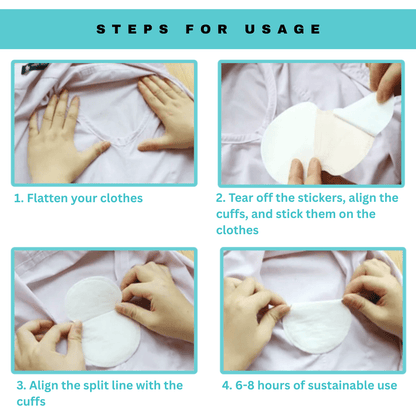 STEPS FOR USAGE

1. Flatten your clothes

2. Tear off the stickers, align the cuffs, and stick them on the clothes

3. Align the split line with the cuffs

4. 6-8 hours of sustainable use